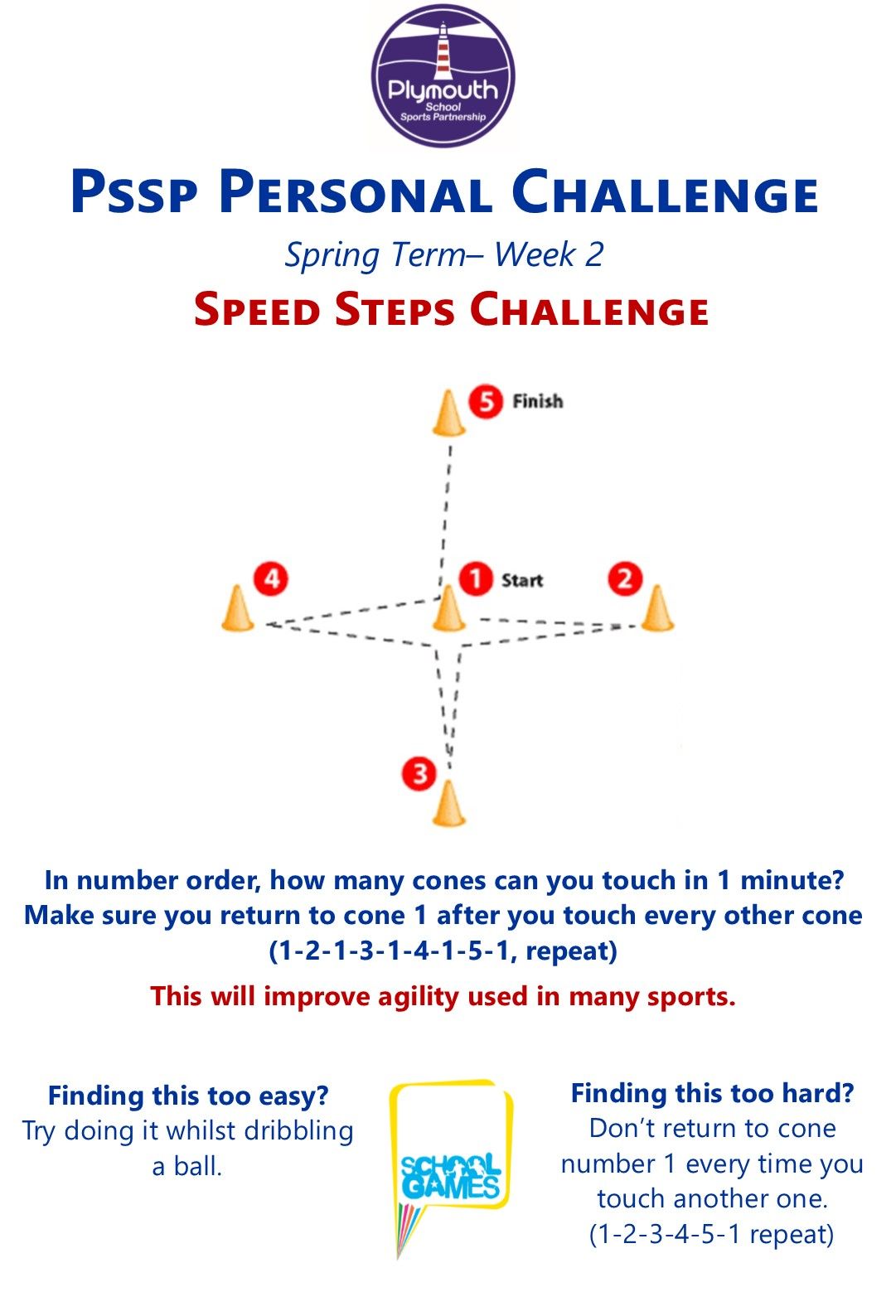 Plymouth School Sports Partnership

PSSP PERSONAL CHALLENGE

Spring Term– Week 2

SPEED STEPS CHALLENGE

5 Finish

4

1 Start

2

3

In number order, how many cones can you touch in 1 minute? Make sure you return to cone 1 after you touch every other cone (1-2-1-3-1-4-1-5-1, repeat)

This will improve agility used in many sports.

Finding this too easy?
Try doing it whilst dribbling a ball.

SCHOOL GAMES

Finding this too hard?
Don't return to cone number 1 every time you touch another one.
(1-2-3-4-5-1 repeat)